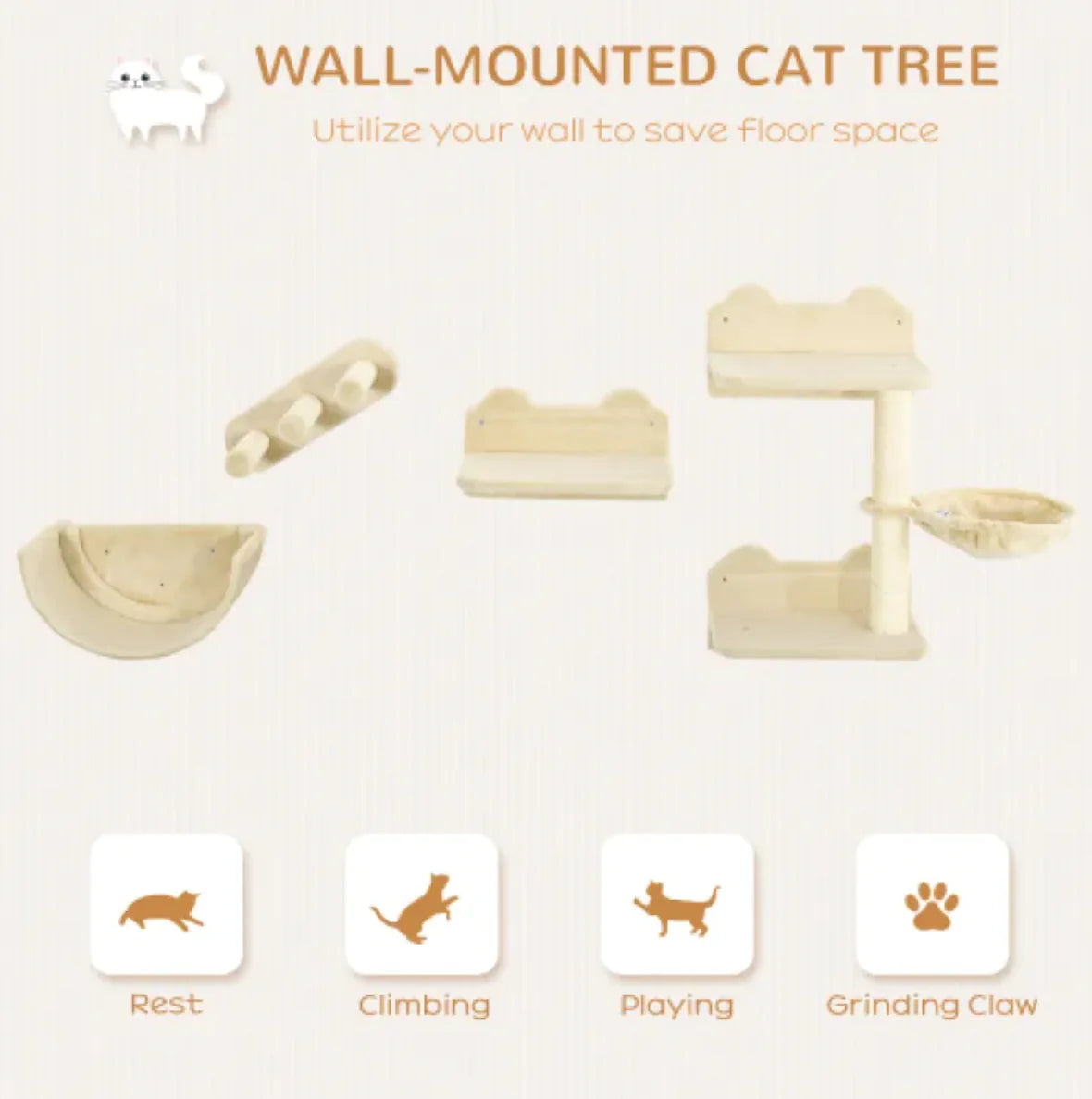 WALL-MOUNTED CAT TREE

Utilize your wall to save floor space

Rest

Climbing

Playing

Grinding Claw